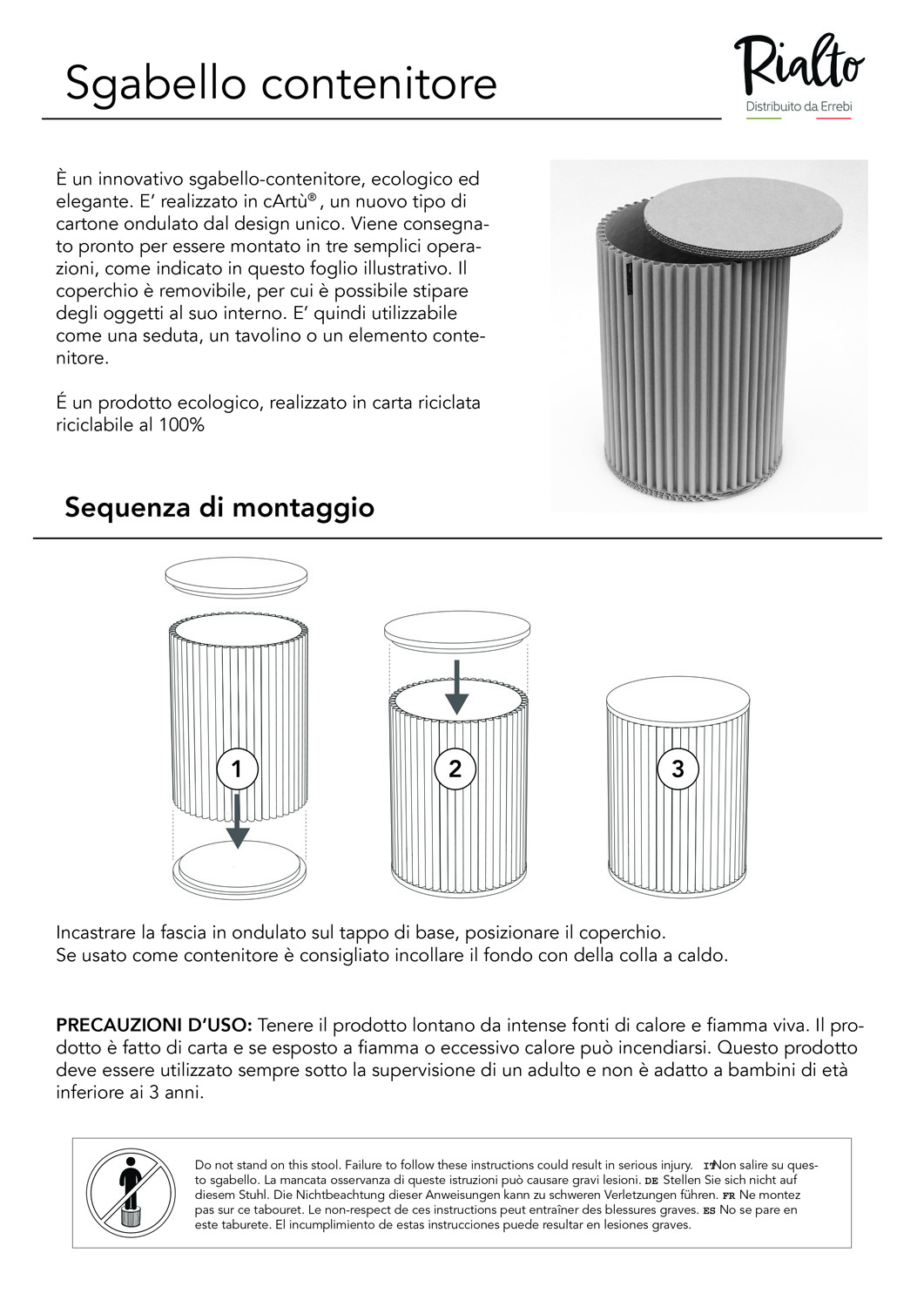 Sgabello contenitore

Rialto
Distribuito da Errebi

È un innovativo sgabello-contenitore, ecologico ed elegante. E' realizzato in cArtù®, un nuovo tipo di cartone ondulato dal design unico. Viene consegnato pronto per essere montato in tre semplici operazioni, come indicato in questo foglio illustrativo. Il coperchio è removibile, per cui è possibile stipare degli oggetti al suo interno. E' quindi utilizzabile come una seduta, un tavolino o un elemento contenitore.

É un prodotto ecologico, realizzato in carta riciclata riciclabile al 100%

Sequenza di montaggio

1

2

3

Incastrare la fascia in ondulato sul tappo di base, posizionare il coperchio.
Se usato come contenitore è consigliato incollare il fondo con della colla a caldo.

PRECAUZIONI D'USO: Tenere il prodotto lontano da intense fonti di calore e fiamma viva. Il prodotto è fatto di carta e se esposto a fiamma o eccessivo calore può incendiarsi. Questo prodotto deve essere utilizzato sempre sotto la supervisione di un adulto e non è adatto a bambini di età inferiore ai 3 anni.

Do not stand on this stool. Failure to follow these instructions could result in serious injury. IT Non salire su questo sgabello. La mancata osservanza di queste istruzioni può causare gravi lesioni. DE Stellen Sie sich nicht auf diesem Stuhl. Die Nichtbeachtung dieser Anweisungen kann zu schweren Verletzungen führen. FR Ne montez pas sur ce tabouret. Le non-respect de ces instructions peut entraîner des blessures graves. ES No se pare en este taburete. El incumplimiento de estas instrucciones puede resultar en lesiones graves.