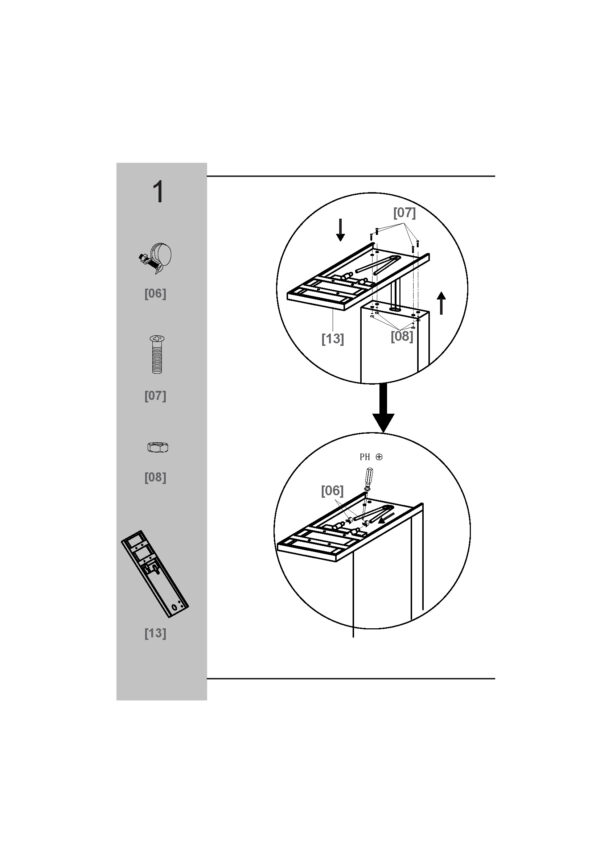 1

[06]

[07]

[08]

[13]

[07]

[13]

[08]

PH ⊕

[06]