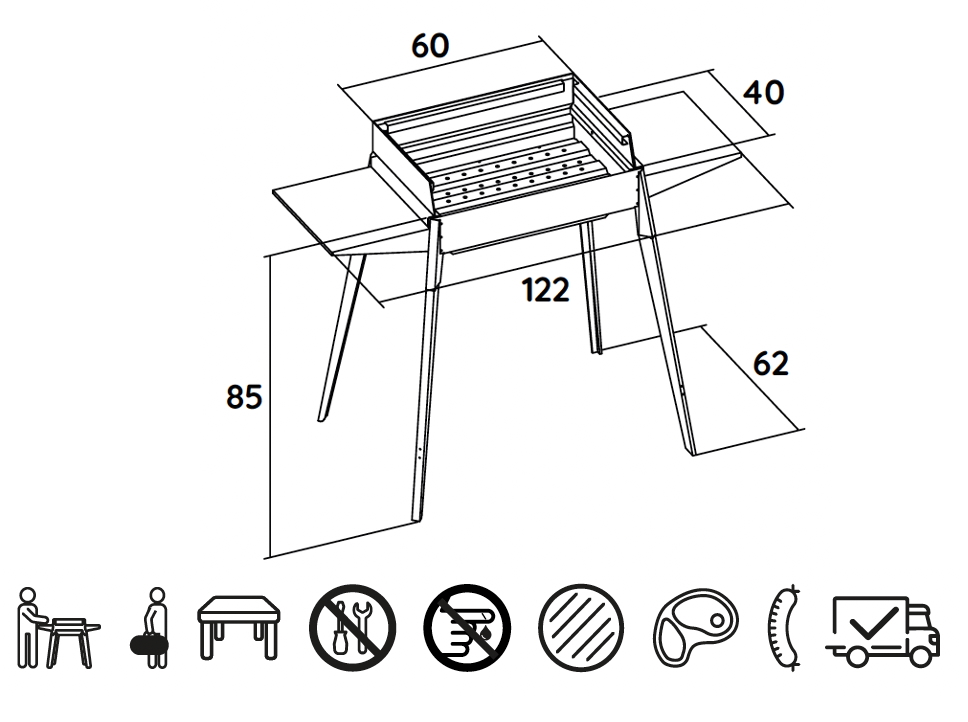 60

40

122

62

85