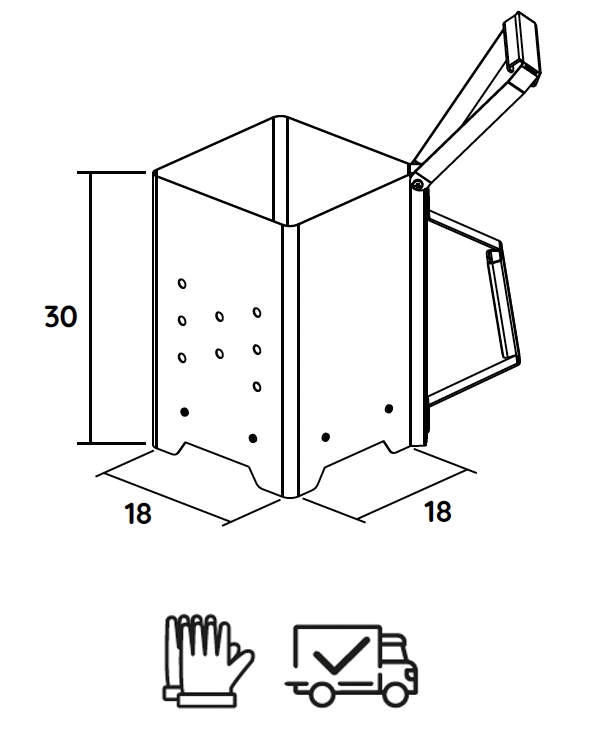 30

18

18