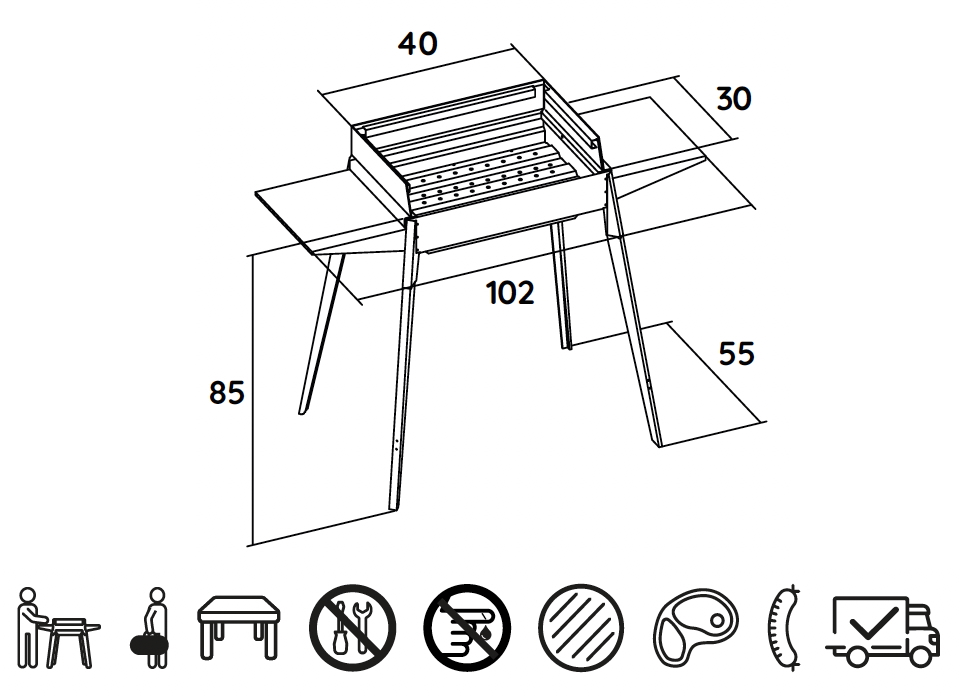 40

30

102

55

85