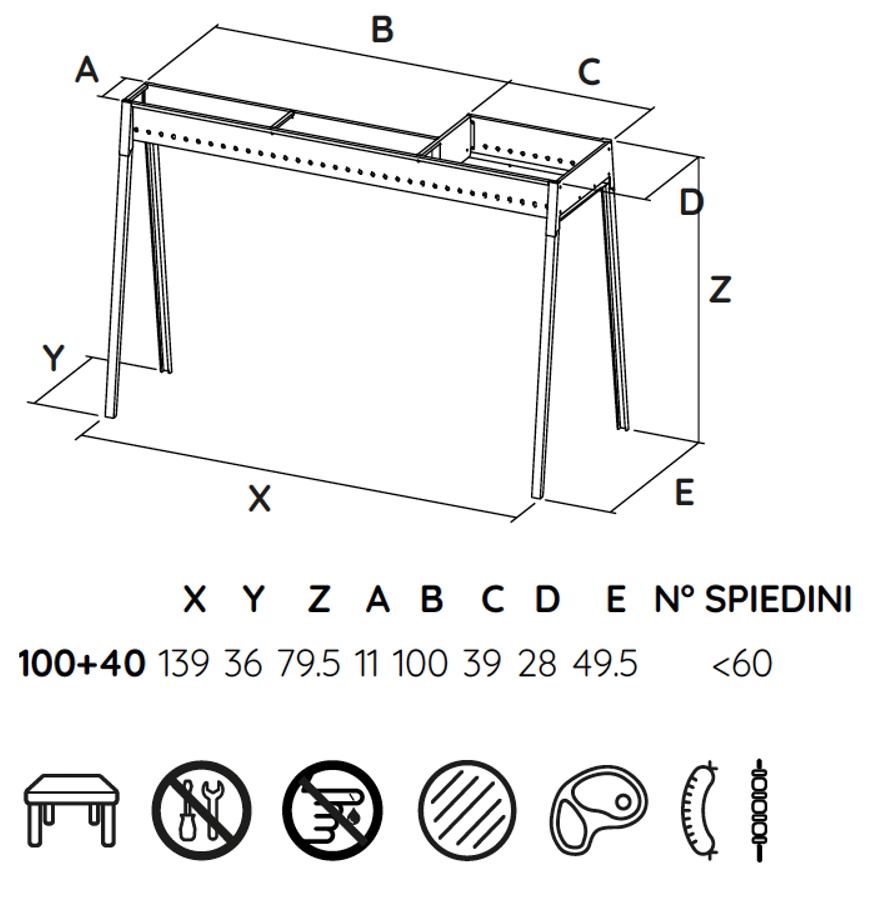 B

A

C

D

Z

Y

X

E

|  | X | Y | Z | A | B | C | D | E | N° SPIEDINI |
|---|---|---|---|---|---|---|---|---|---|
| 100+40 | 139 | 36 | 79.5 | 11 | 100 | 39 | 28 | 49.5 | <60 |